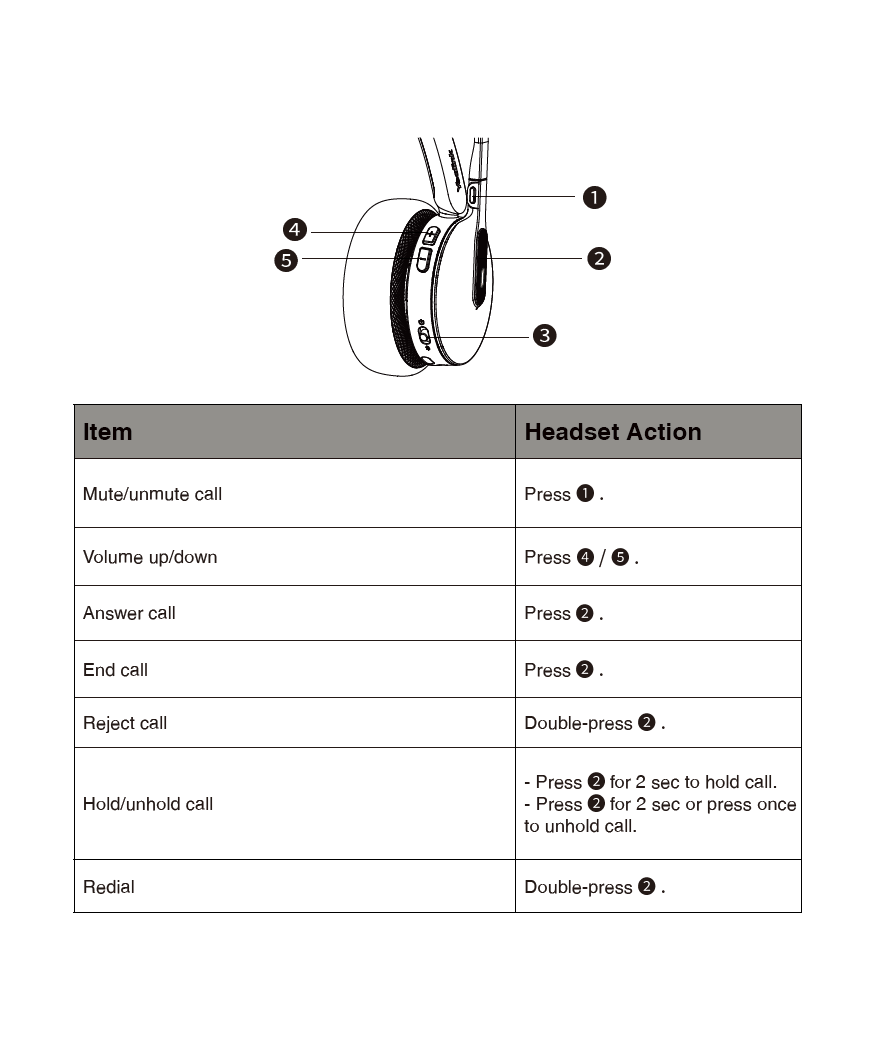 ❶
❹
❺
❷
❸

| Item | Headset Action |
|---|---|
| Mute/unmute call | Press ❶ . |
| Volume up/down | Press ❹ / ❺ . |
| Answer call | Press ❷ . |
| End call | Press ❷ . |
| Reject call | Double-press ❷ . |
| Hold/unhold call | - Press ❷ for 2 sec to hold call. - Press ❷ for 2 sec or press once to unhold call. |
| Redial | Double-press ❷ . |