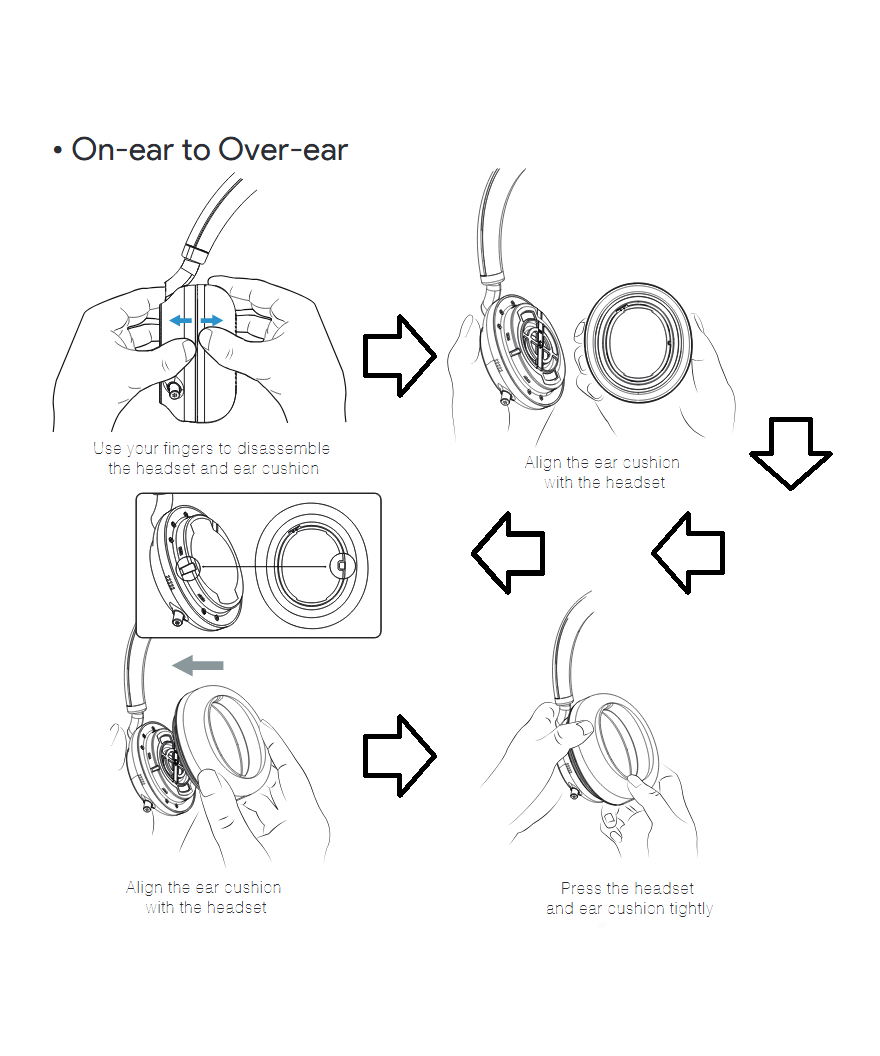 • On-ear to Over-ear

Use your fingers to disassemble the headset and ear cushion

Align the ear cushion with the headset

Align the ear cushion with the headset

Press the headset and ear cushion tightly