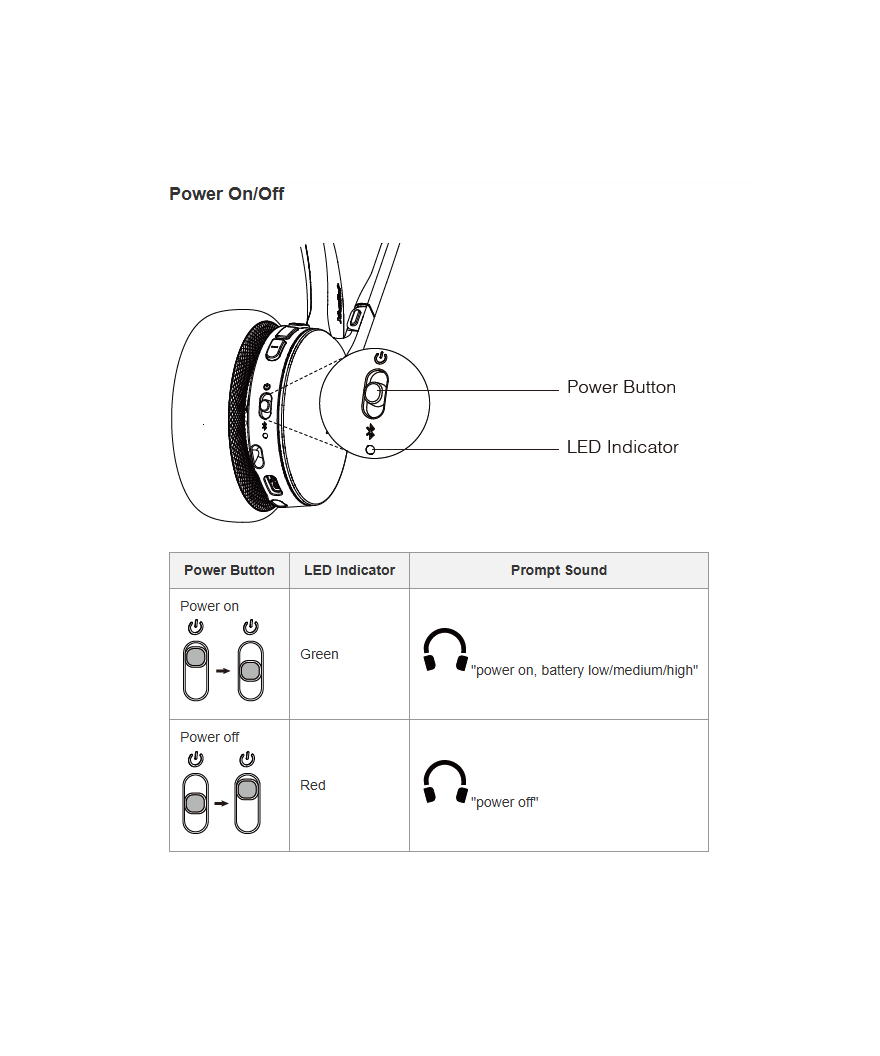 Power On/Off

Power Button

LED Indicator

| Power Button | LED Indicator | Prompt Sound |
|---|---|---|
| Power on | Green | "power on, battery low/medium/high" |
| Power off | Red | "power off" |