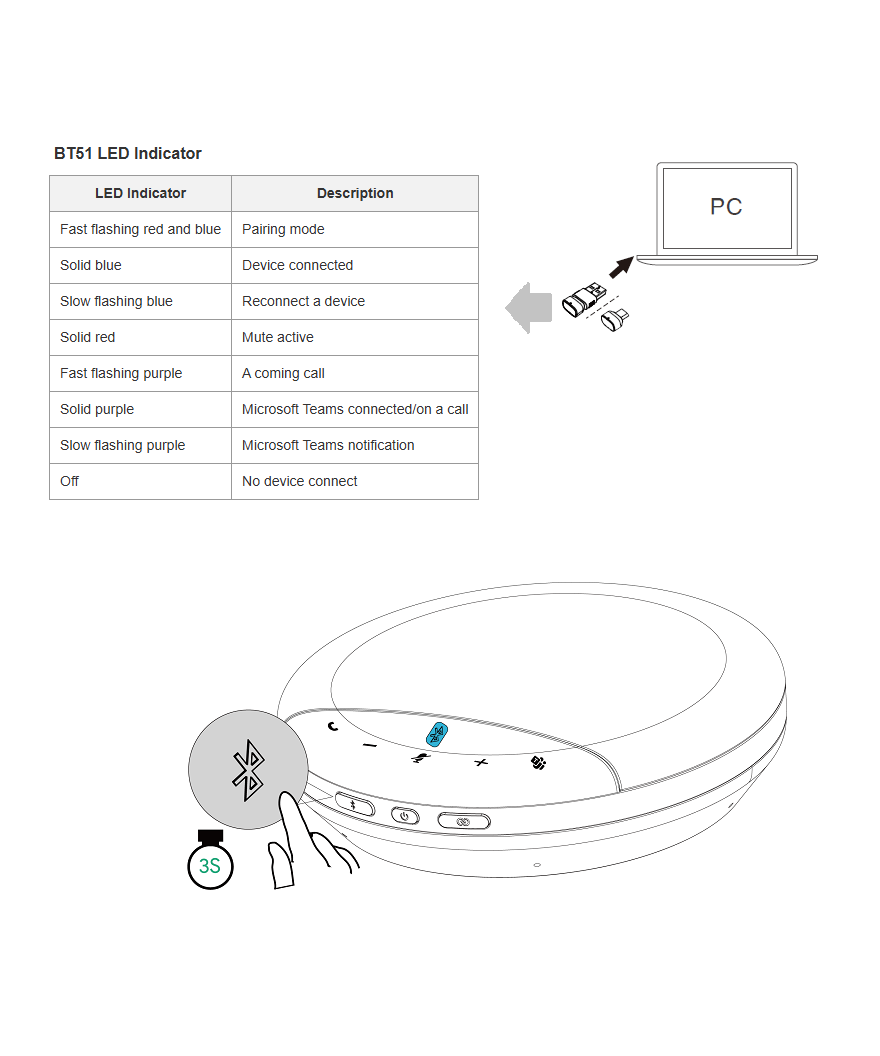 BT51 LED Indicator

| LED Indicator | Description |
|---|---|
| Fast flashing red and blue | Pairing mode |
| Solid blue | Device connected |
| Slow flashing blue | Reconnect a device |
| Solid red | Mute active |
| Fast flashing purple | A coming call |
| Solid purple | Microsoft Teams connected/on a call |
| Slow flashing purple | Microsoft Teams notification |
| Off | No device connect |

PC

3S