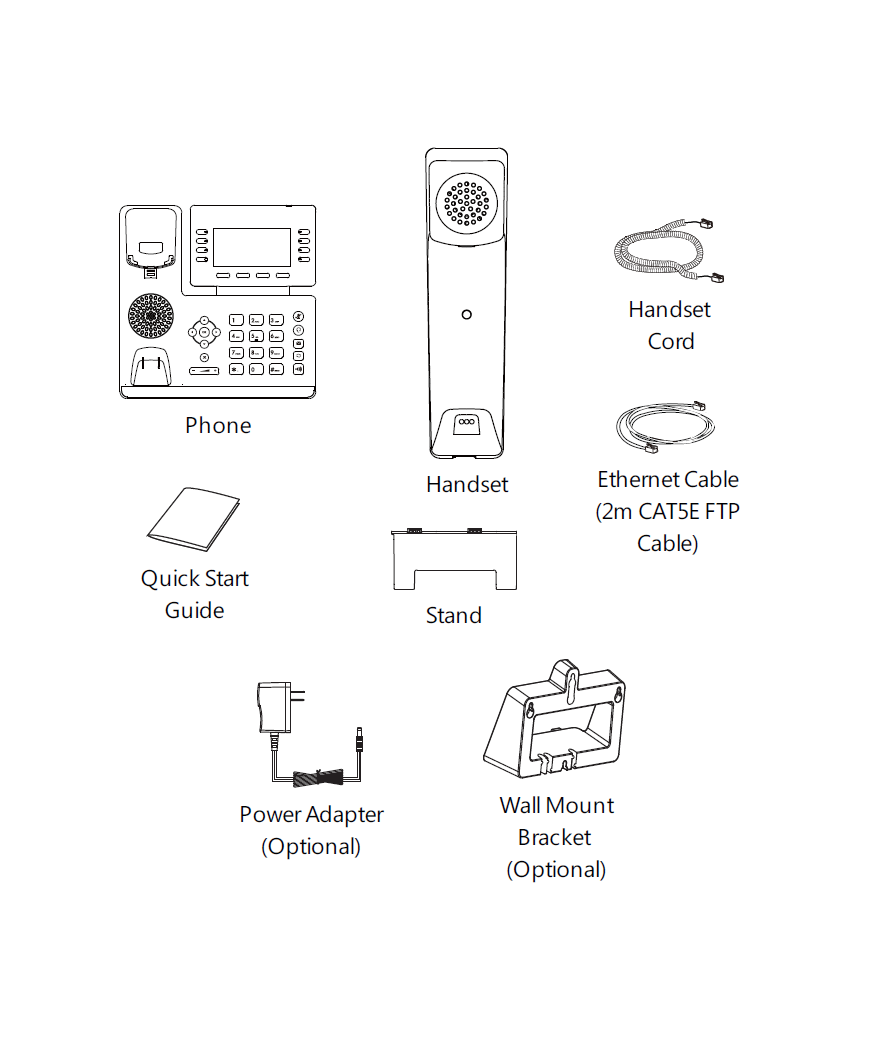 Phone

Handset

Handset Cord

Ethernet Cable (2m CAT5E FTP Cable)

Quick Start Guide

Stand

Power Adapter (Optional)

Wall Mount Bracket (Optional)